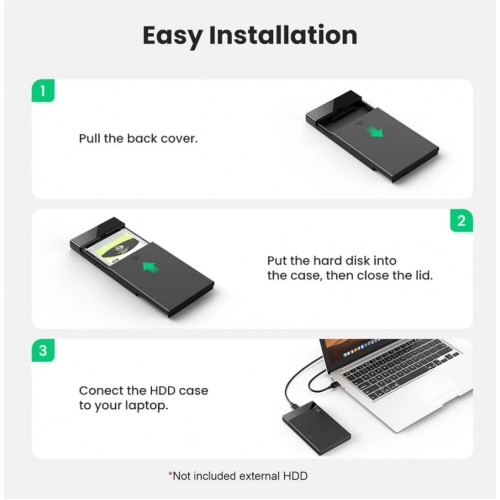 Easy Installation

1

Pull the back cover.

2

Put the hard disk into the case, then close the lid.

3

Conect the HDD case to your laptop.

*Not included external HDD